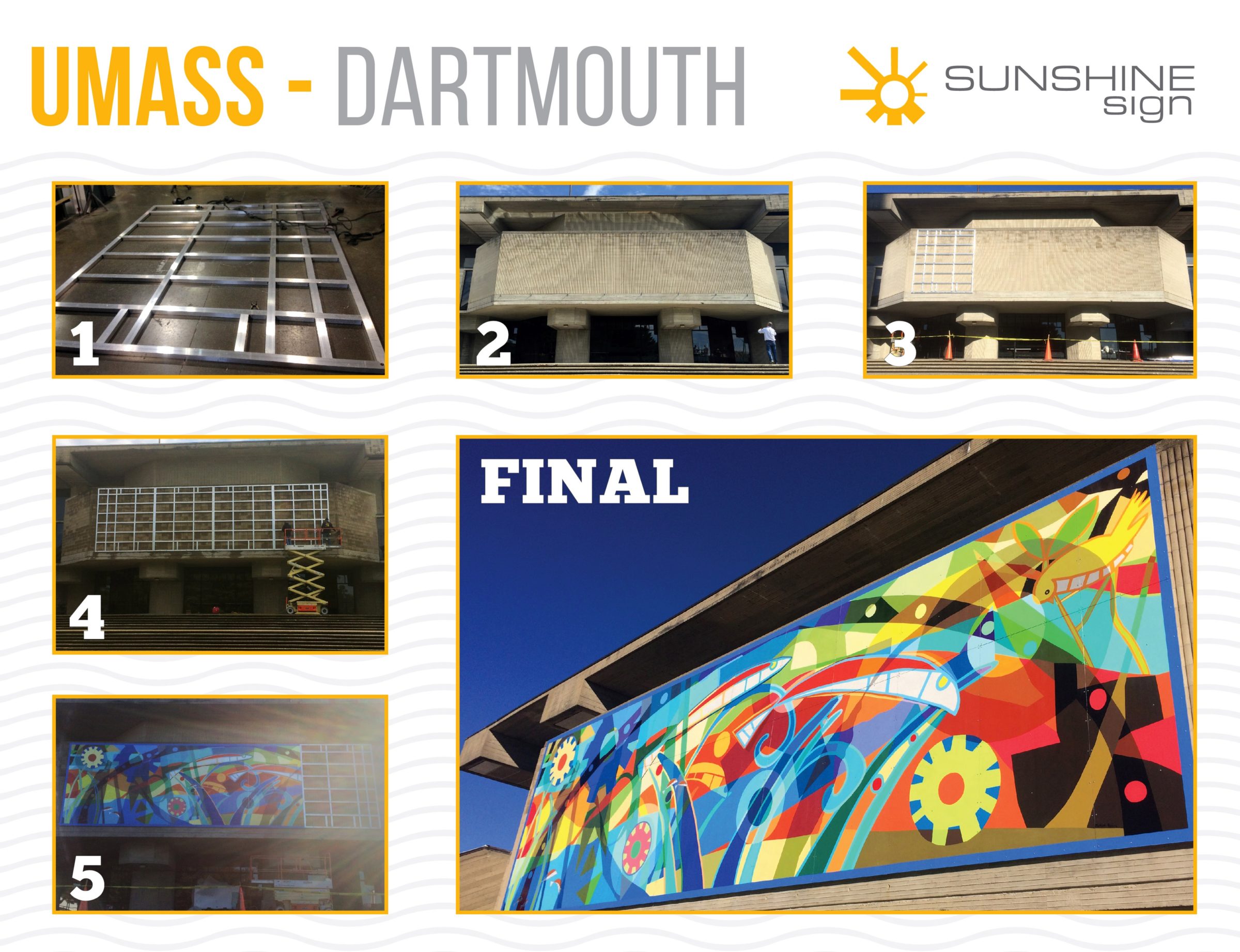 UMASS - DARTMOUTH

SUNSHINE sign

1

2

3

4

FINAL

5